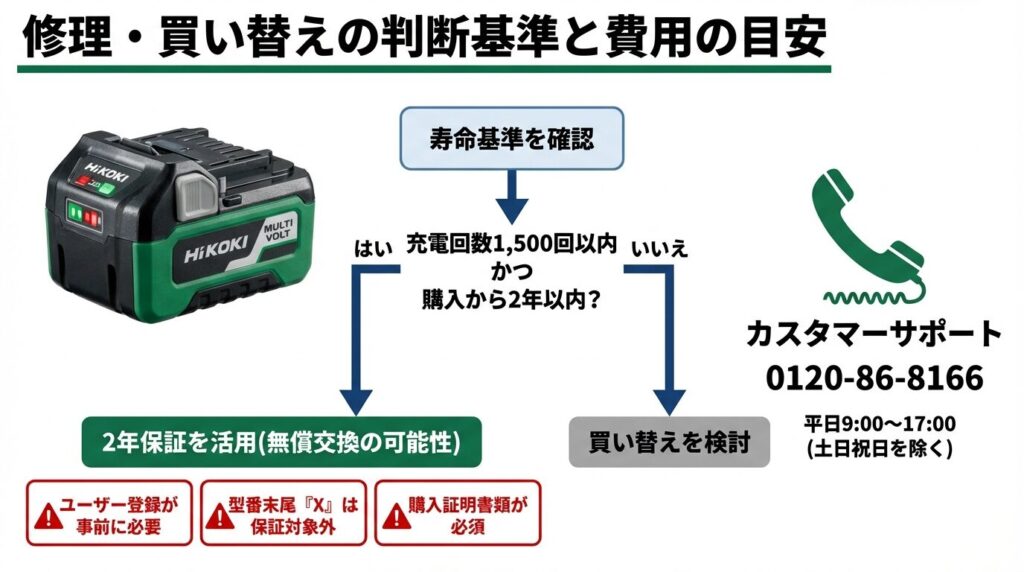 修理・買い替えの判断基準と費用の目安

HiKOKI

HiKOKI MULTI VOLT

寿命基準を確認

充電回数1,500回以内
かつ
購入から2年以内?

はい

いいえ

2年保証を活用(無償交換の可能性)

買い替えを検討

ユーザー登録が事前に必要

型番末尾『X』は保証対象外

購入証明書類が必須

カスタマーサポート
0120-86-8166
平日9:00〜17:00
(土日祝日を除く)