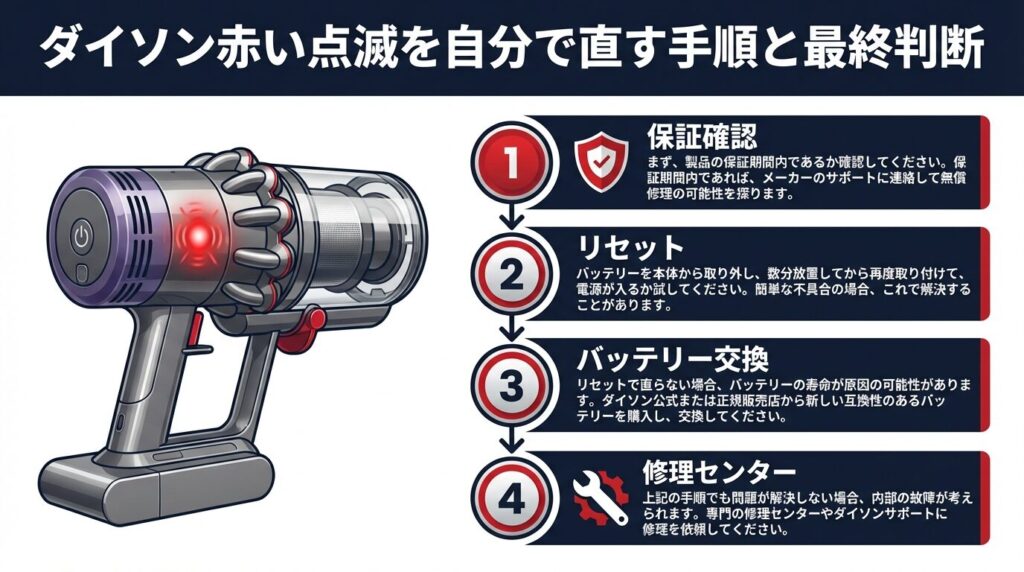 ダイソン赤い点滅を自分で直す手順と最終判断

1
保証確認
まず、製品の保証期間内であるか確認してください。保証期間内であれば、メーカーのサポートに連絡して無償修理の可能性を探ります。

2
リセット
バッテリーを本体から取り外し、数分放置してから再度取り付けて、電源が入るか試してください。簡単な不具合の場合、これで解決することがあります。

3
バッテリー交換
リセットで直らない場合、バッテリーの寿命が原因の可能性があります。ダイソン公式または正規販売店から新しい互換性のあるバッテリーを購入し、交換してください。

4
修理センター
上記の手順でも問題が解決しない場合、内部の故障が考えられます。専門の修理センターやダイソンサポートに修理を依頼してください。