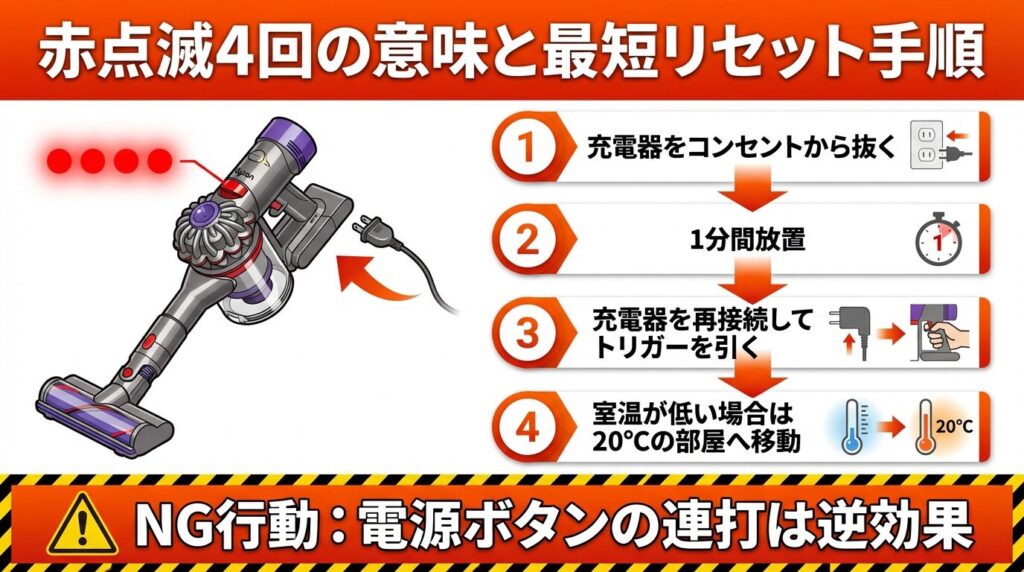 赤点滅4回の意味と最短リセット手順

dyson

1 充電器をコンセントから抜く

2 1分間放置

1

3 充電器を再接続してトリガーを引く

4 室温が低い場合は20°Cの部屋へ移動

20°C

NG行動：電源ボタンの連打は逆効果