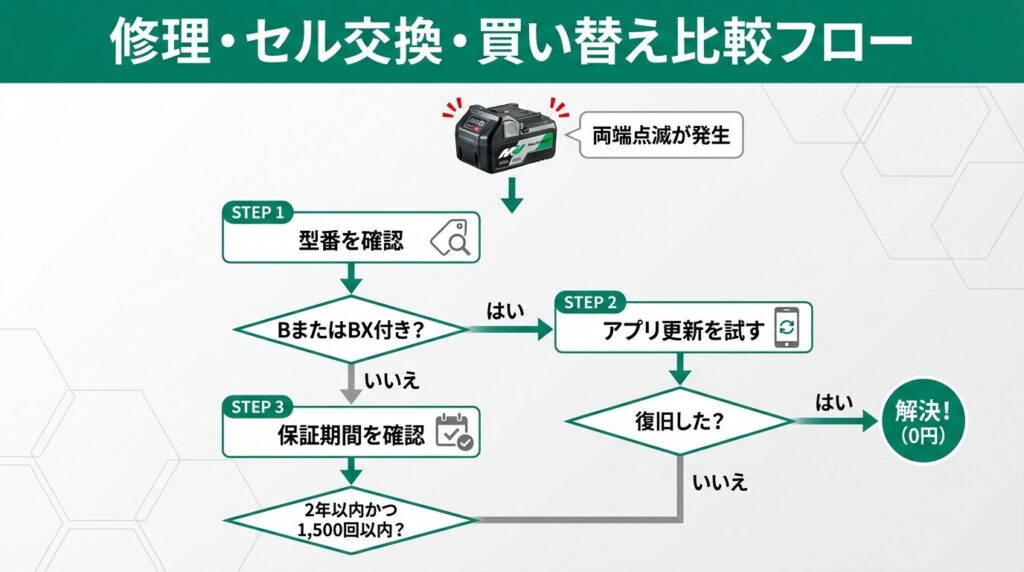 修理・セル交換・買い替え比較フロー

両端点滅が発生

STEP 1
型番を確認

BまたはBX付き？

はい

STEP 2
アプリ更新を試す

いいえ

STEP 3
保証期間を確認

復旧した？

はい

解決！
(0円)

いいえ

2年以内かつ
1,500回以内？