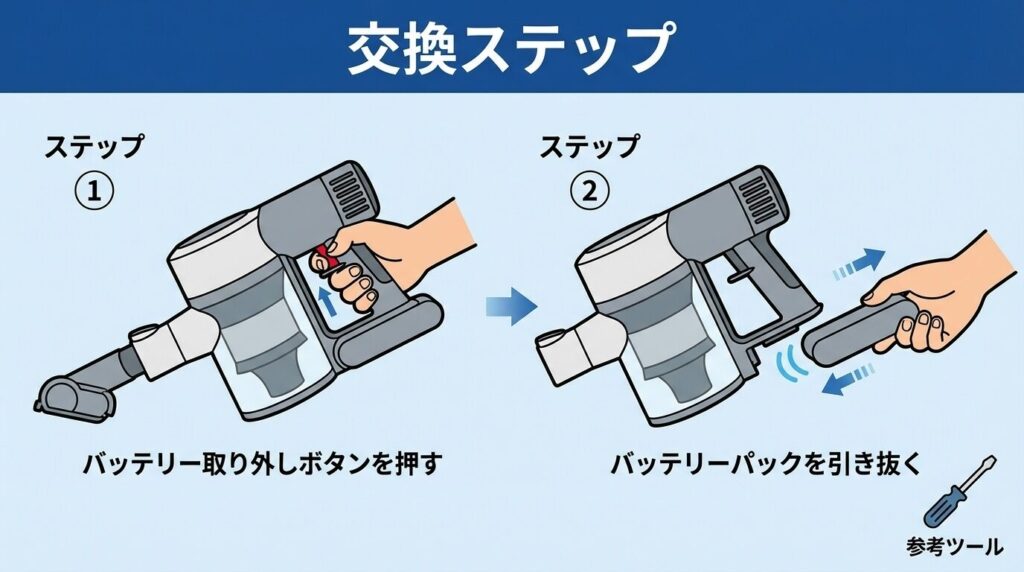 交換ステップ

ステップ
①

バッテリー取り外しボタンを押す

ステップ
②

バッテリーパックを引き抜く

参考ツール