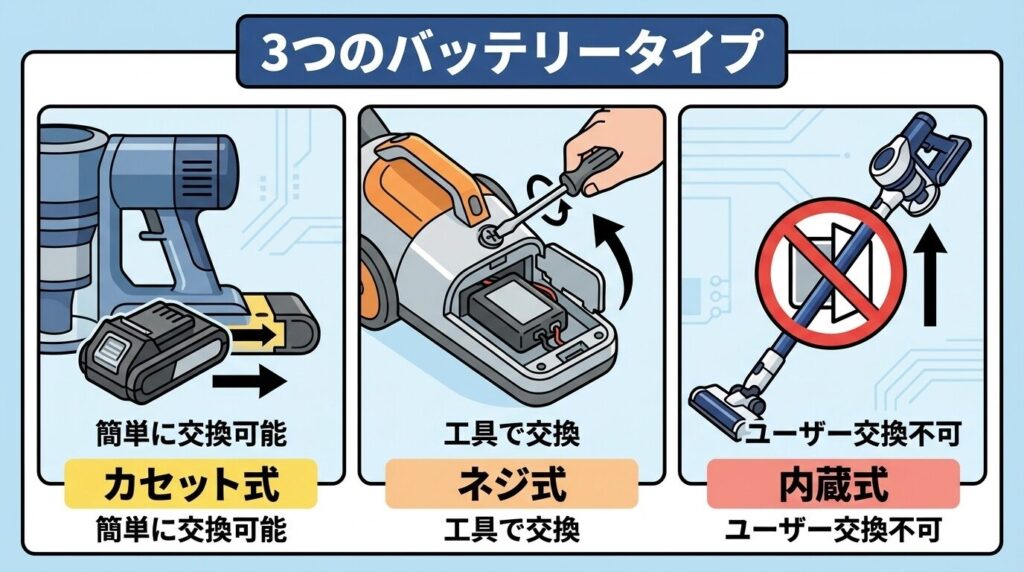 3つのバッテリータイプ

簡単に交換可能

カセット式

簡単に交換可能

工具で交換

ネジ式

工具で交換

ユーザー交換不可

内蔵式

ユーザー交換不可