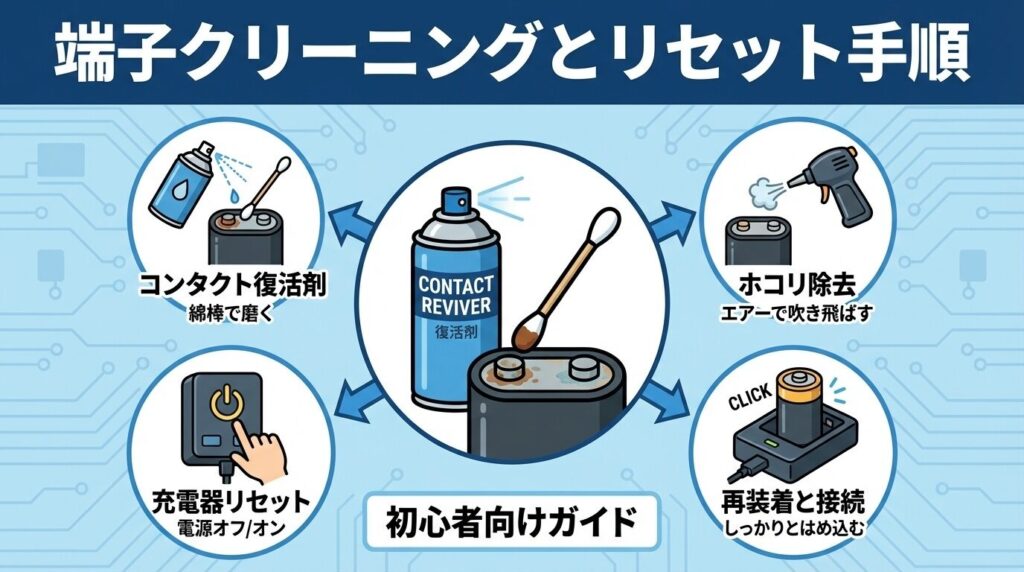 端子クリーニングとリセット手順

コンタクト復活剤
綿棒で磨く

CONTACT REVIVER
復活剤

ホコリ除去
エアーで吹き飛ばす

充電器リセット
電源オフ/オン

初心者向けガイド

CLICK

再装着と接続
しっかりとはめ込む