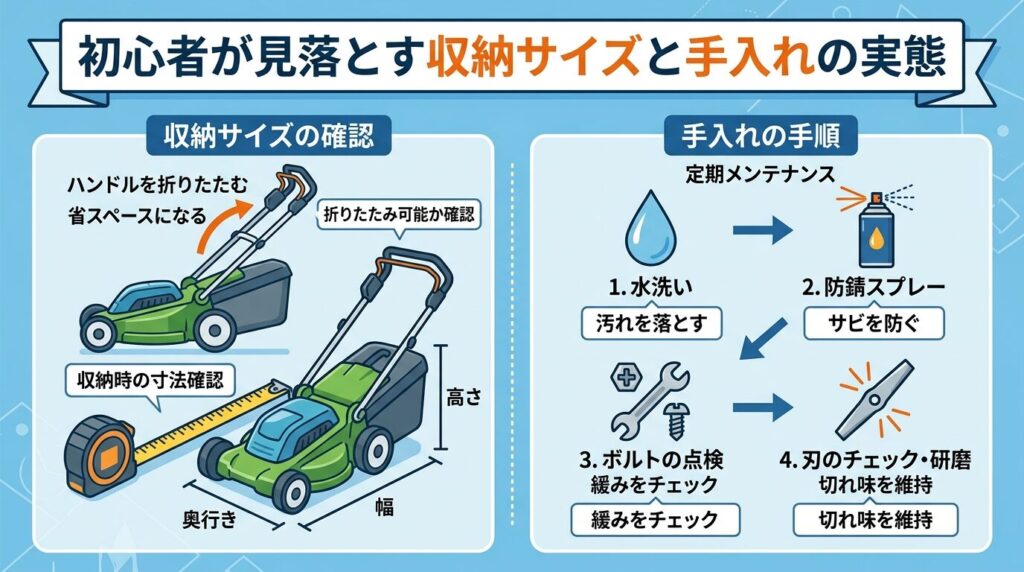 初心者が見落とす収納サイズと手入れの実態

収納サイズの確認

ハンドルを折りたたむ
省スペースになる

折りたたみ可能か確認

収納時の寸法確認

高さ

奥行き

幅

手入れの手順

定期メンテナンス

1. 水洗い
汚れを落とす

2. 防錆スプレー
サビを防ぐ

3. ボルトの点検
緩みをチェック
緩みをチェック

4. 刃のチェック・研磨
切れ味を維持
切れ味を維持