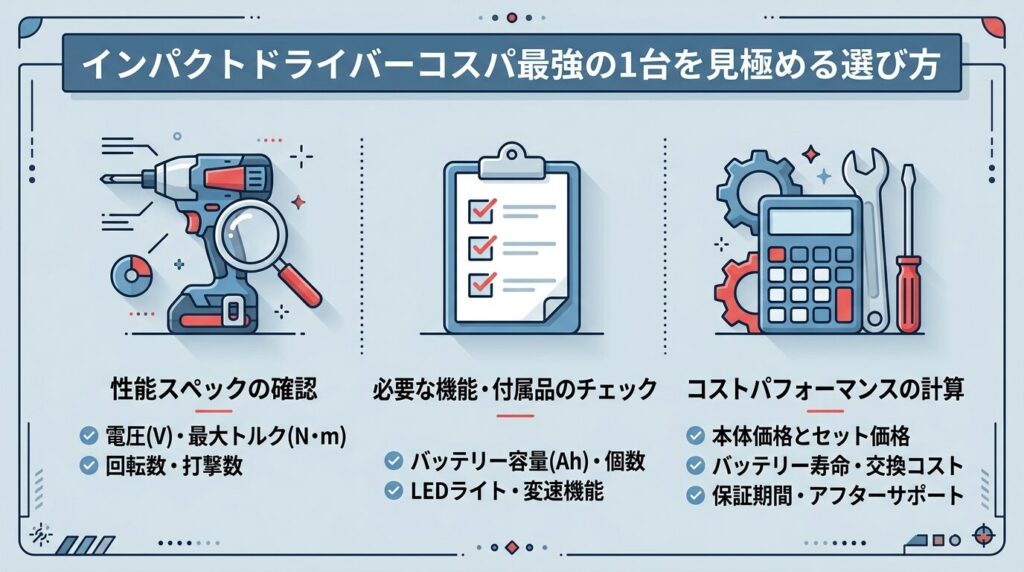 インパクトドライバーコスパ最強の1台を見極める選び方

性能スペックの確認

電圧(V)・最大トルク(N・m)
回転数・打撃数

必要な機能・付属品のチェック

バッテリー容量(Ah)・個数
LEDライト・変速機能

コストパフォーマンスの計算

本体価格とセット価格
バッテリー寿命・交換コスト
保証期間・アフターサポート