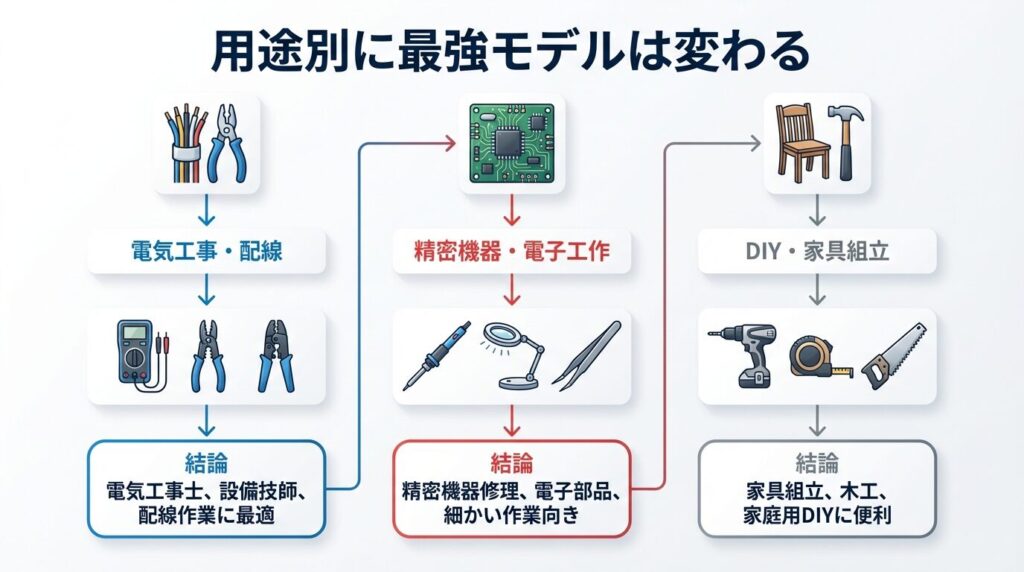 用途別に最強モデルは変わる

電気工事・配線

結論
電気工事士、設備技師、配線作業に最適

精密機器・電子工作

結論
精密機器修理、電子部品、細かい作業向き

DIY・家具組立

結論
家具組立、木工、家庭用DIYに便利