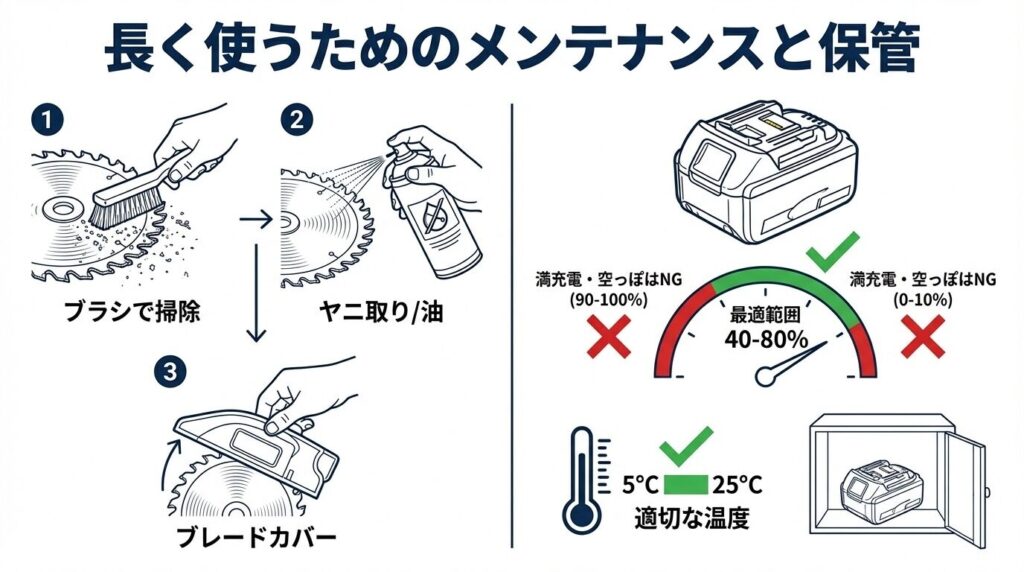 長く使うためのメンテナンスと保管

1
ブラシで掃除

2
ヤニ取り/油

3
ブレードカバー

満充電・空っぽはNG
(90-100%)

最適範囲
40-80%

満充電・空っぽはNG
(0-10%)

5°C 25°C
適切な温度