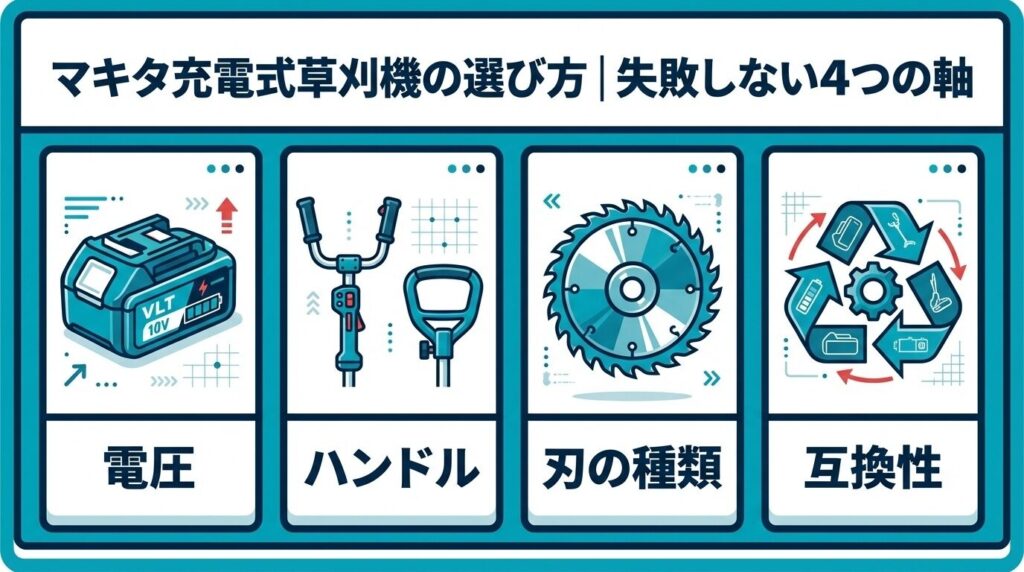 マキタ充電式草刈機の選び方｜失敗しない4つの軸

VLT
10V

電圧

ハンドル

刃の種類

互換性