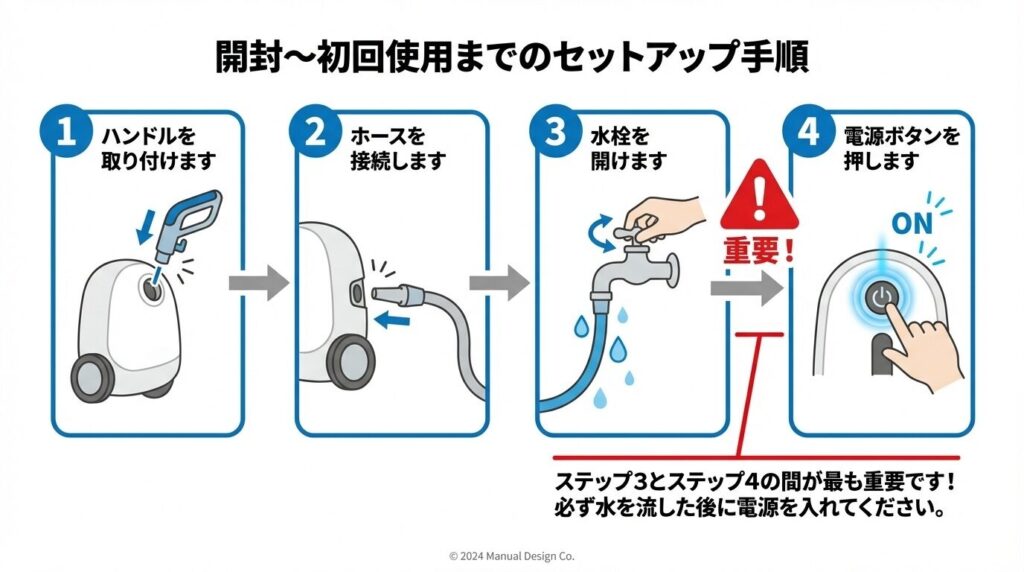 開封〜初回使用までのセットアップ手順

1 ハンドルを取り付けます

2 ホースを接続します

3 水栓を開けます

重要！

4 電源ボタンを押します

ON

ステップ3とステップ4の間が最も重要です！
必ず水を流した後に電源を入れてください。

© 2024 Manual Design Co.