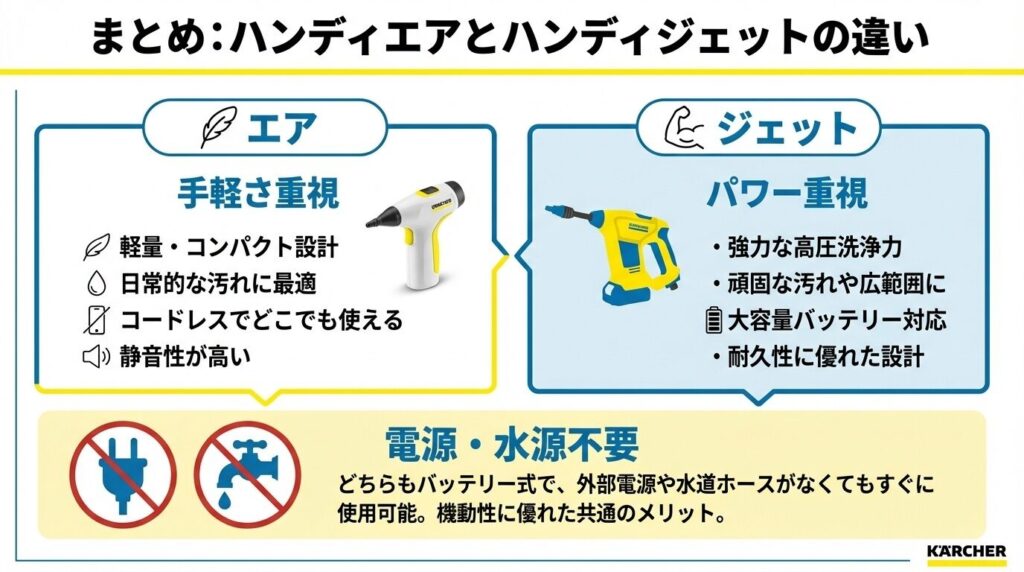 まとめ：ハンディエアとハンディジェットの違い

エア

手軽さ重視

軽量・コンパクト設計
日常的な汚れに最適
コードレスでどこでも使える
静音性が高い

ジェット

パワー重視

・強力な高圧洗浄力
・頑固な汚れや広範囲に
大容量バッテリー対応
・耐久性に優れた設計

電源・水源不要

どちらもバッテリー式で、外部電源や水道ホースがなくてもすぐに使用可能。機動性に優れた共通のメリット。

KÄRCHER