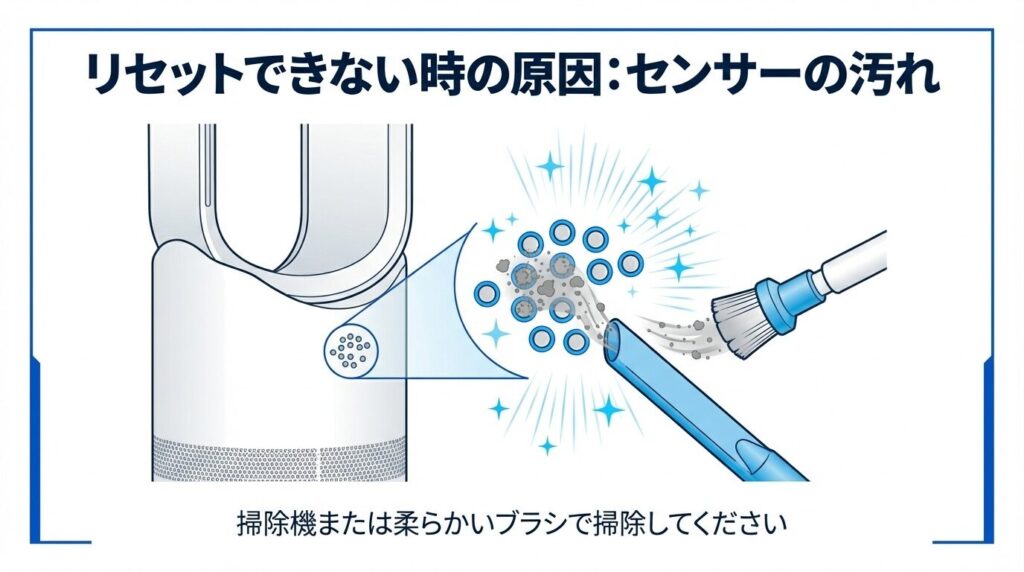 リセットできない時の原因：センサーの汚れ

掃除機または柔らかいブラシで掃除してください