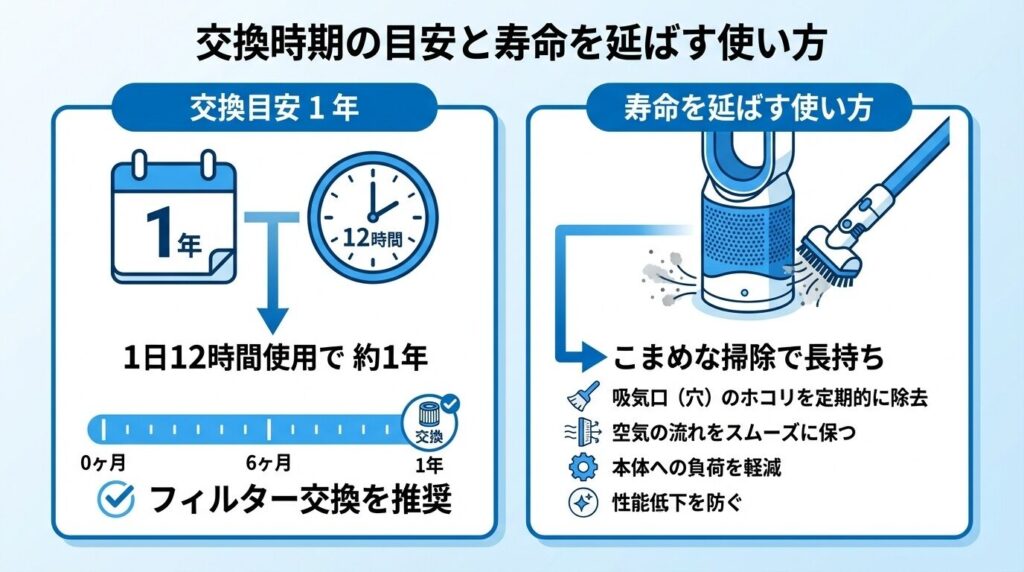 交換時期の目安と寿命を延ばす使い方

交換目安 1 年

1年

12時間

1日12時間使用で 約1年

交換

0ヶ月

6ヶ月

1年

フィルター交換を推奨

寿命を延ばす使い方

こまめな掃除で長持ち

吸気口（穴）のホコリを定期的に除去

空気の流れをスムーズに保つ

本体への負荷を軽減

性能低下を防ぐ