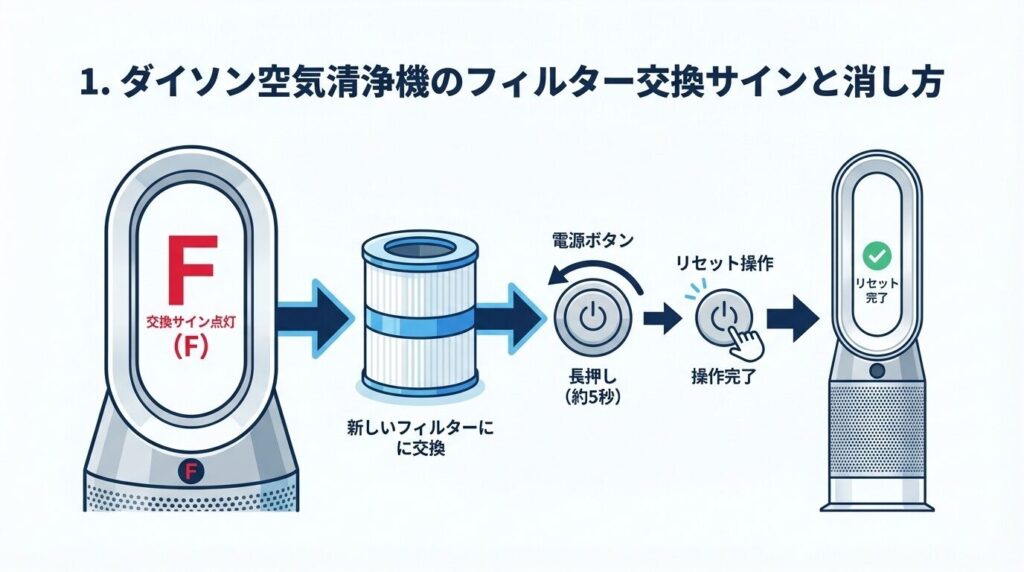 1. ダイソン空気清浄機のフィルター交換サインと消し方

F
交換サイン点灯
(F)

F

新しいフィルターに
に交換

電源ボタン

長押し
(約5秒)

リセット操作

操作完了

リセット
完了