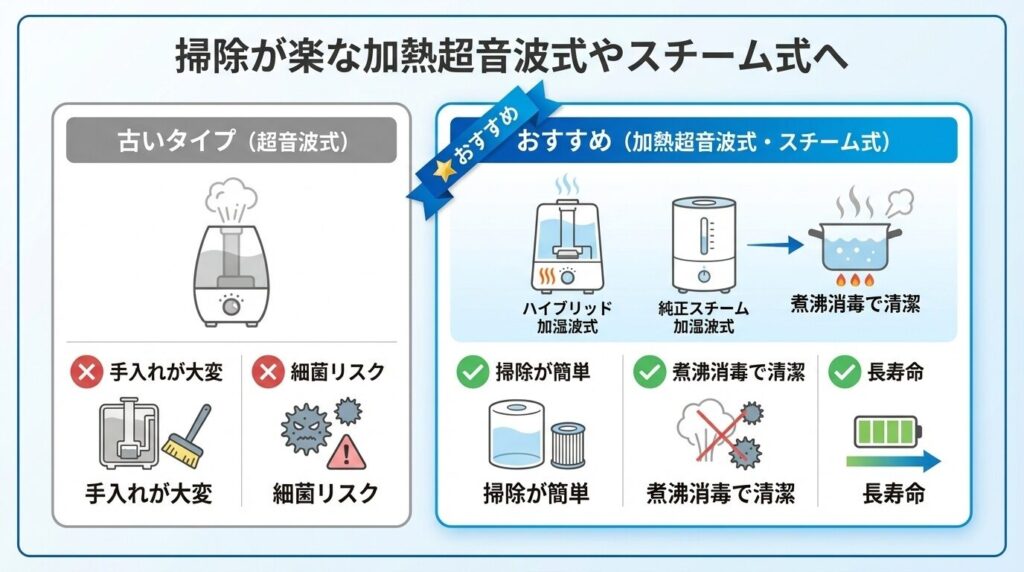 掃除が楽な加熱超音波式やスチーム式へ

古いタイプ（超音波式）

手入れが大変

細菌リスク

手入れが大変

細菌リスク

おすすめ

おすすめ（加熱超音波式・スチーム式）

ハイブリッド加湿波式

純正スチーム加湿波式

煮沸消毒で清潔

掃除が簡単

煮沸消毒で清潔

長寿命

掃除が簡単

煮沸消毒で清潔

長寿命