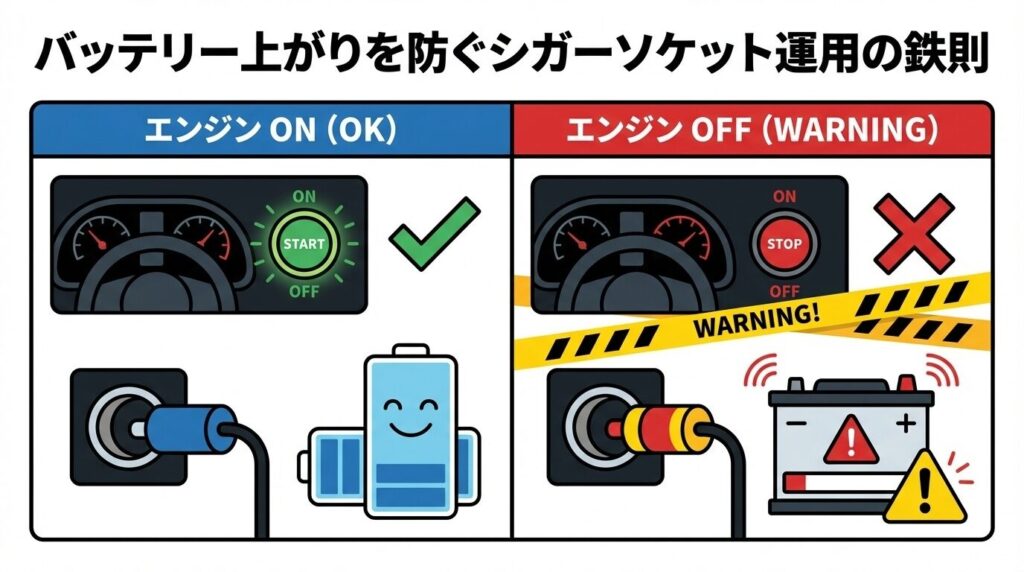 バッテリー上がりを防ぐシガーソケット運用の鉄則

エンジン ON (OK)

ON
START
OFF

エンジン OFF (WARNING)

ON
STOP
OFF

WARNING!

−
+