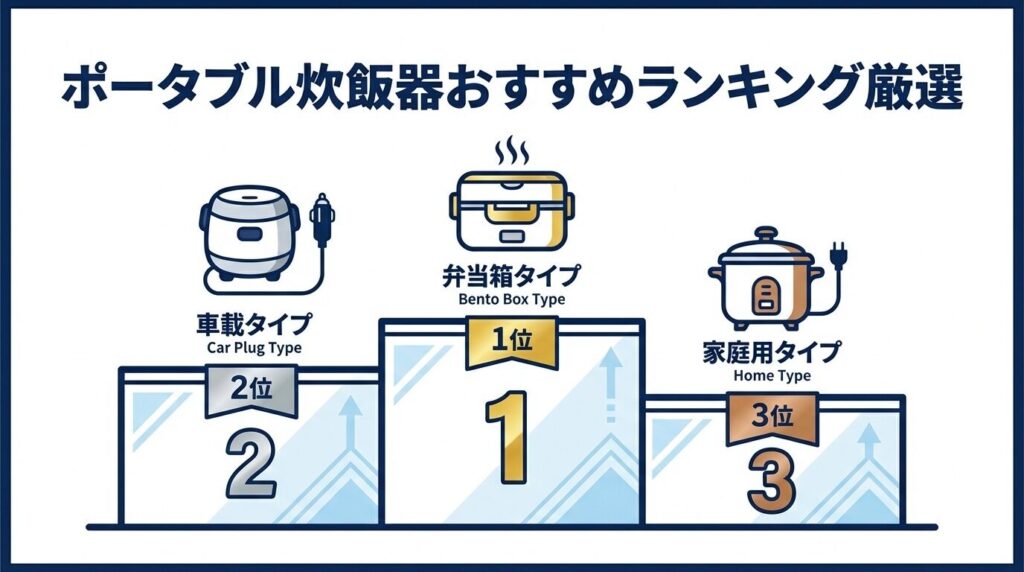 ポータブル炊飯器おすすめランキング厳選

車載タイプ
Car Plug Type
2位
2

弁当箱タイプ
Bento Box Type
1位
1

家庭用タイプ
Home Type
3位
3