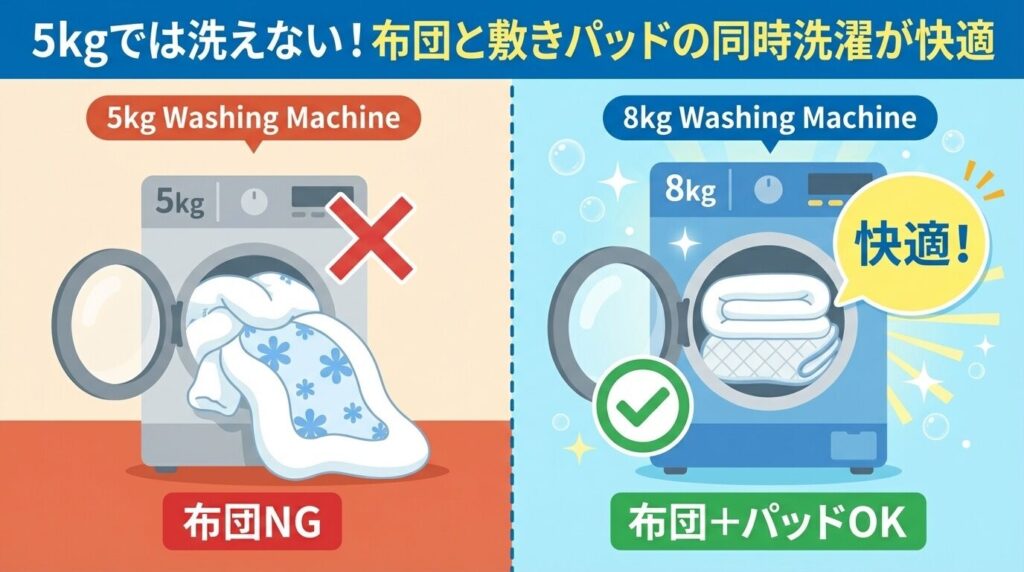 5kgでは洗えない！布団と敷きパッドの同時洗濯が快適

5kg Washing Machine

5kg

布団NG

8kg Washing Machine

8kg

快適！

布団＋パッドOK