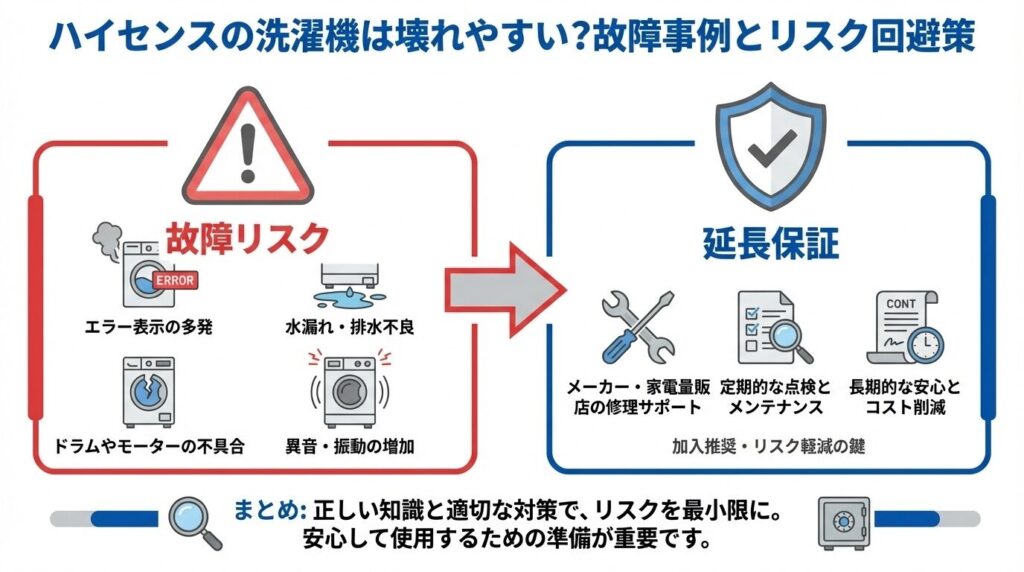 ハイセンスの洗濯機は壊れやすい?故障事例とリスク回避策

故障リスク

ERROR

エラー表示の多発

水漏れ・排水不良

ドラムやモーターの不具合

異音・振動の増加

延長保証

CONT

メーカー・家電量販店の修理サポート

定期的な点検とメンテナンス

長期的な安心とコスト削減

加入推奨・リスク軽減の鍵

まとめ: 正しい知識と適切な対策で、リスクを最小限に。安心して使用するための準備が重要です。