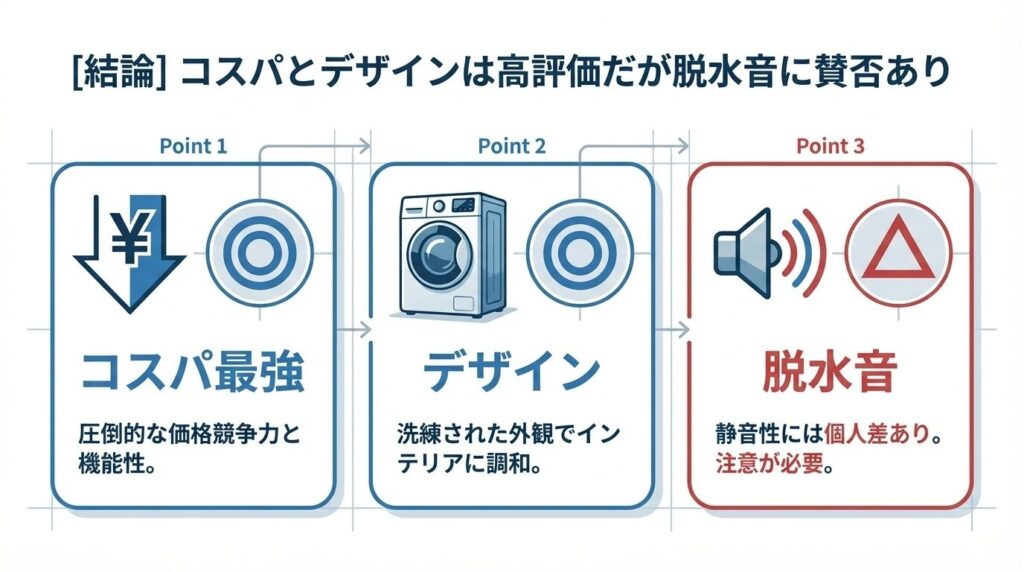 [結論] コスパとデザインは高評価だが脱水音に賛否あり

Point 1

¥

コスパ最強

圧倒的な価格競争力と機能性。

Point 2

デザイン

洗練された外観でインテリアに調和。

Point 3

脱水音

静音性には個人差あり。注意が必要。