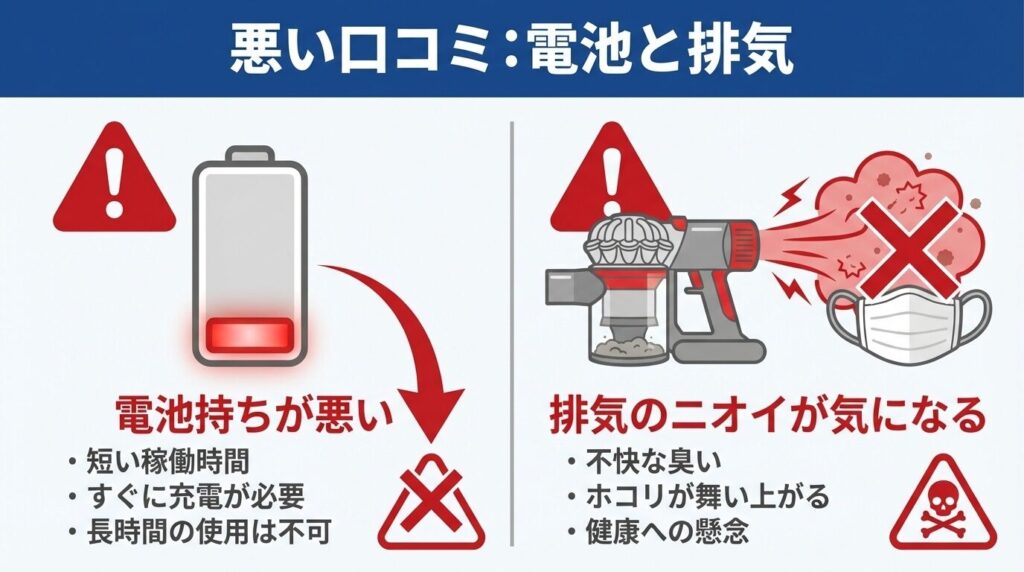 悪い口コミ：電池と排気

電池持ちが悪い

・短い稼働時間
・すぐに充電が必要
・長時間の使用は不可

排気のニオイが気になる

・不快な臭い
・ホコリが舞い上がる
・健康への懸念