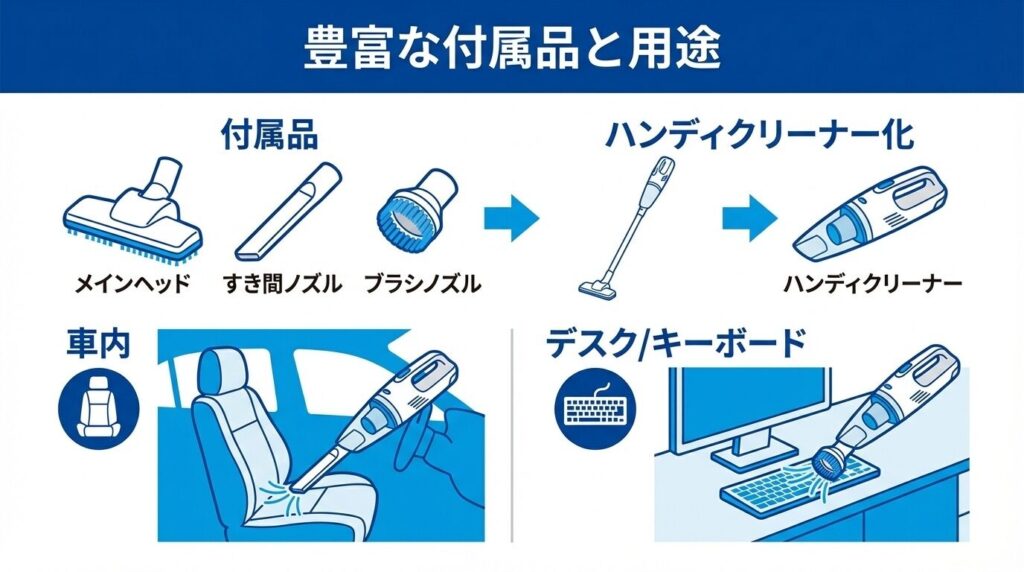 豊富な付属品と用途

付属品

メインヘッド

すき間ノズル

ブラシノズル

ハンディクリーナー化

ハンディクリーナー

車内

デスク/キーボード