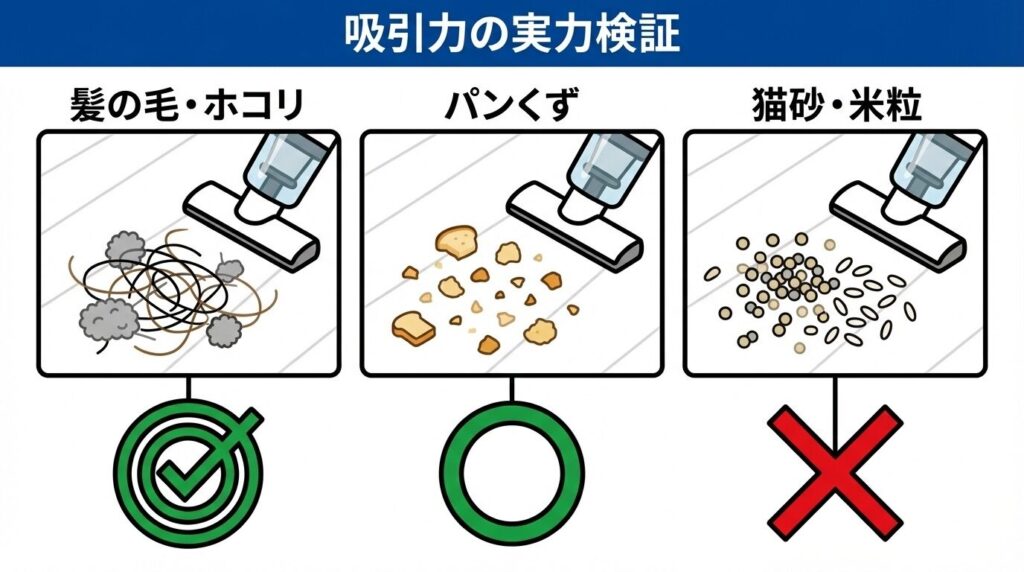 吸引力の実力検証

髪の毛・ホコリ

パンくず

猫砂・米粒