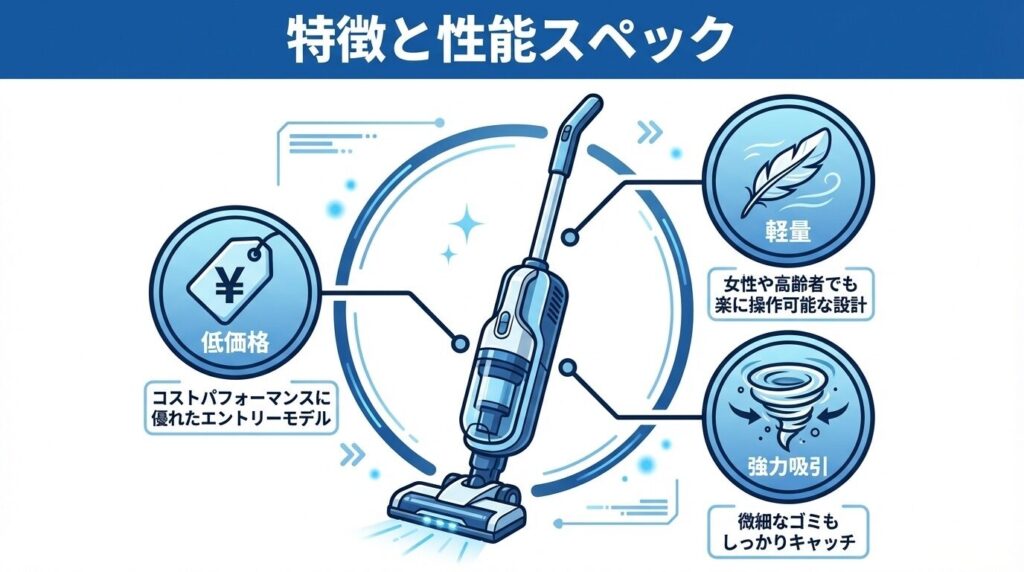 特徴と性能スペック

¥

低価格

コストパフォーマンスに優れたエントリーモデル

軽量

女性や高齢者でも楽に操作可能な設計

強力吸引

微細なゴミもしっかりキャッチ