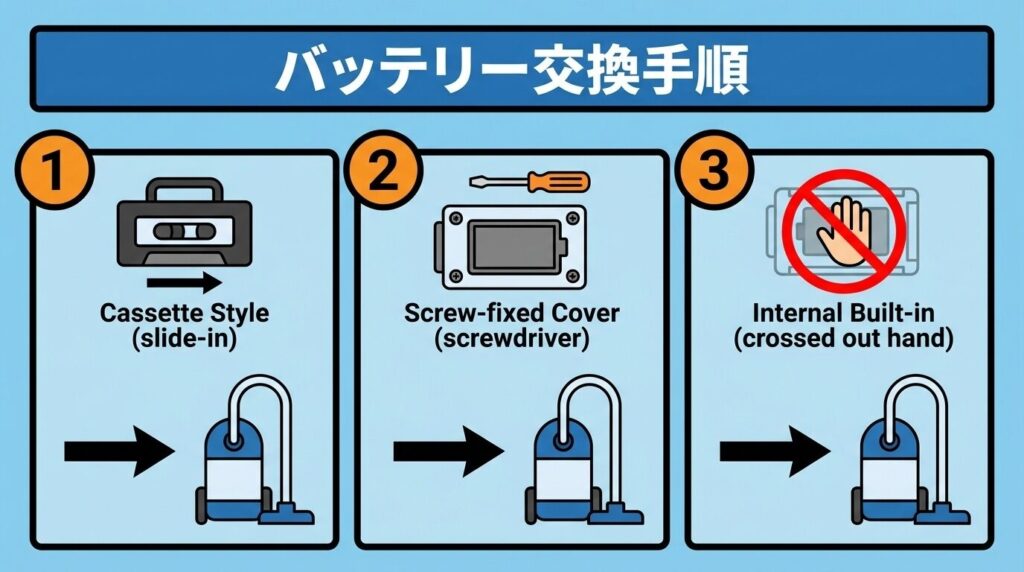 バッテリー交換手順

1
Cassette Style (slide-in)

2
Screw-fixed Cover (screwdriver)

3
Internal Built-in (crossed out hand)