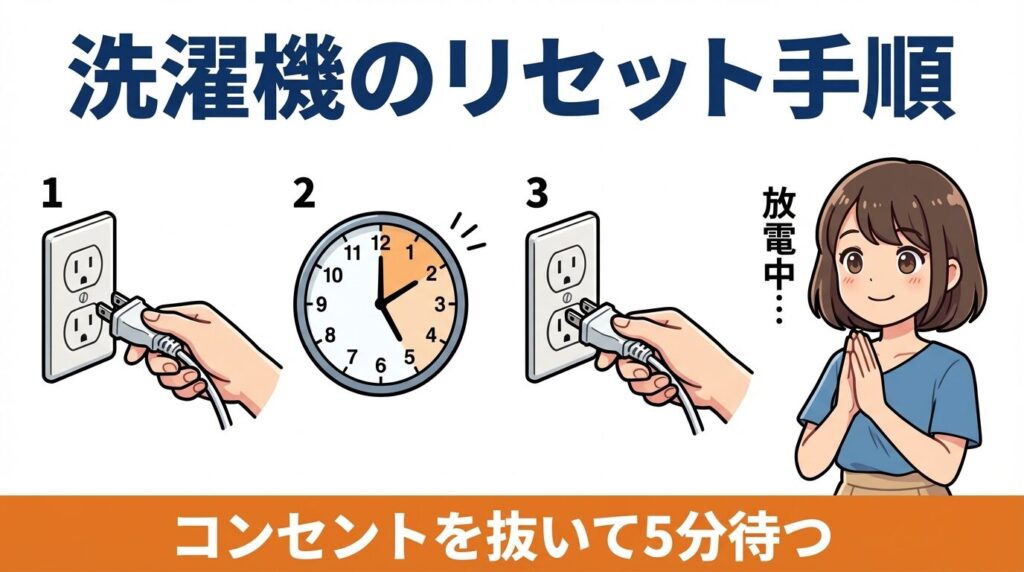 洗濯機のリセット手順

1

2

12
1
2
3
4
5
6
7
8
9
10
11

3

放電中…

コンセントを抜いて5分待つ