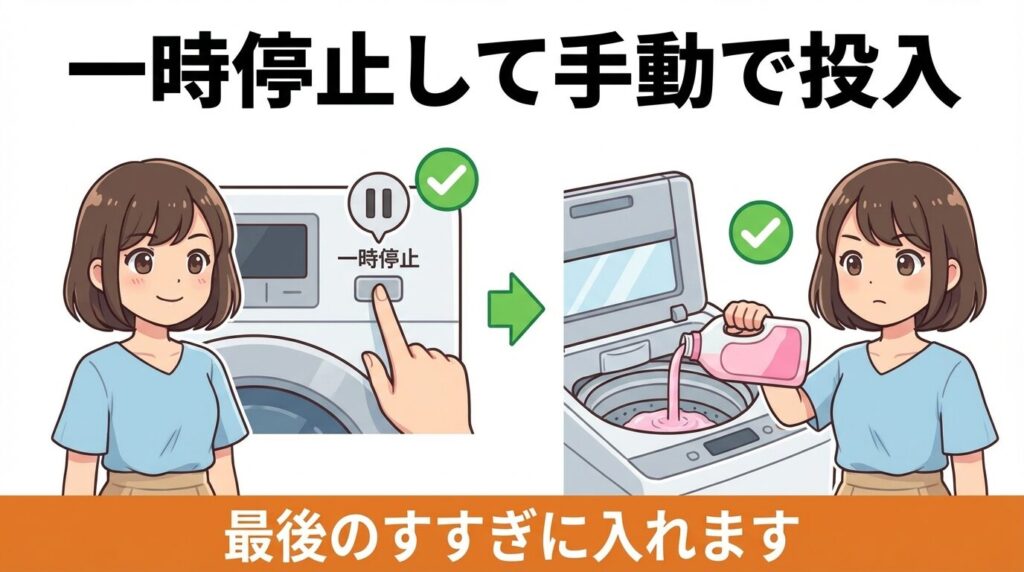 一時停止して手動で投入

一時停止

最後のすすぎに入れます