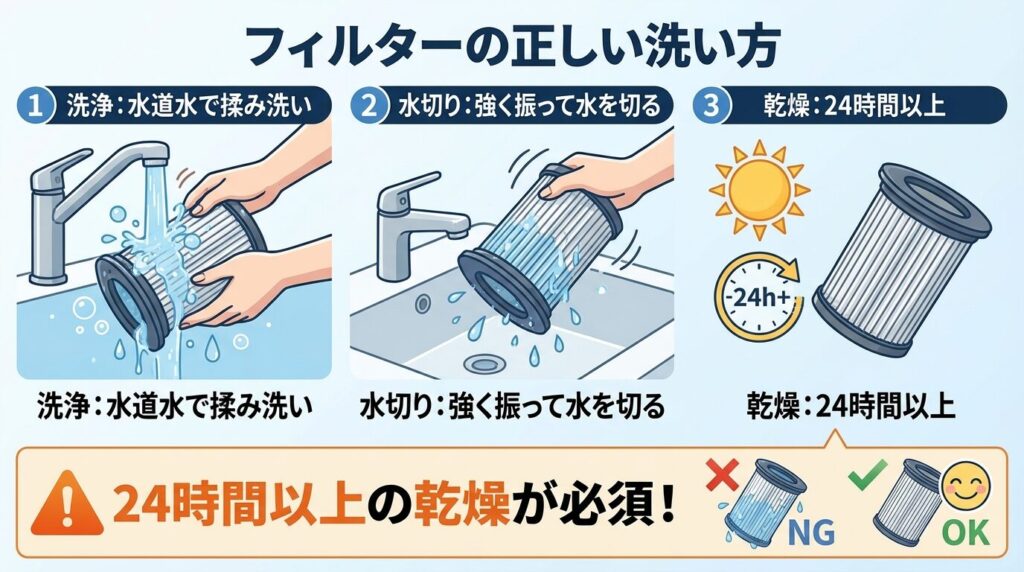 フィルターの正しい洗い方

1 洗浄：水道水で揉み洗い

2 水切り：強く振って水を切る

3 乾燥：24時間以上

24h+

洗浄：水道水で揉み洗い

水切り：強く振って水を切る

乾燥：24時間以上

24時間以上の乾燥が必須！

NG

OK