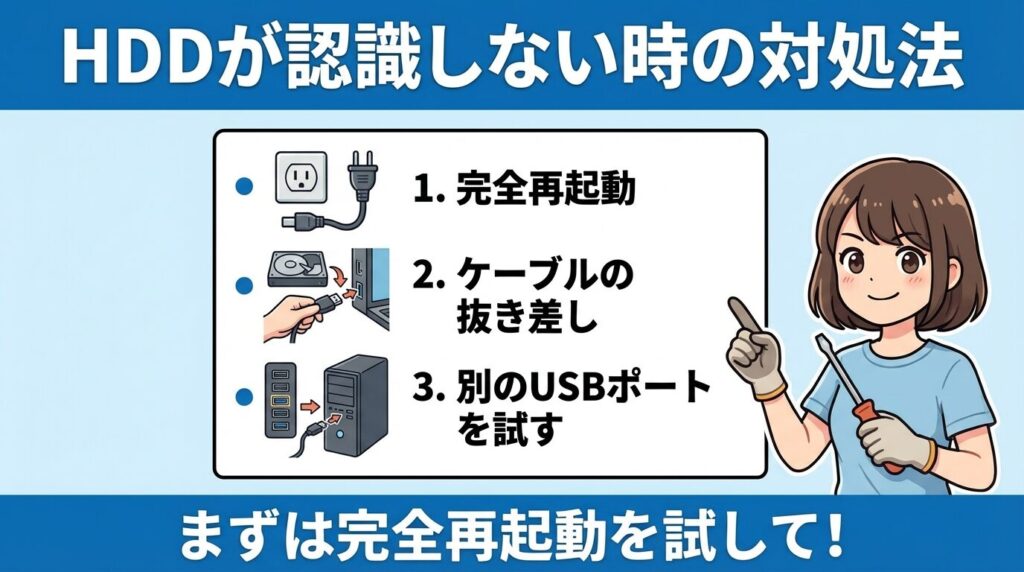 HDDが認識しない時の対処法

1. 完全再起動

2. ケーブルの抜き差し

3. 別のUSBポートを試す

まずは完全再起動を試して!