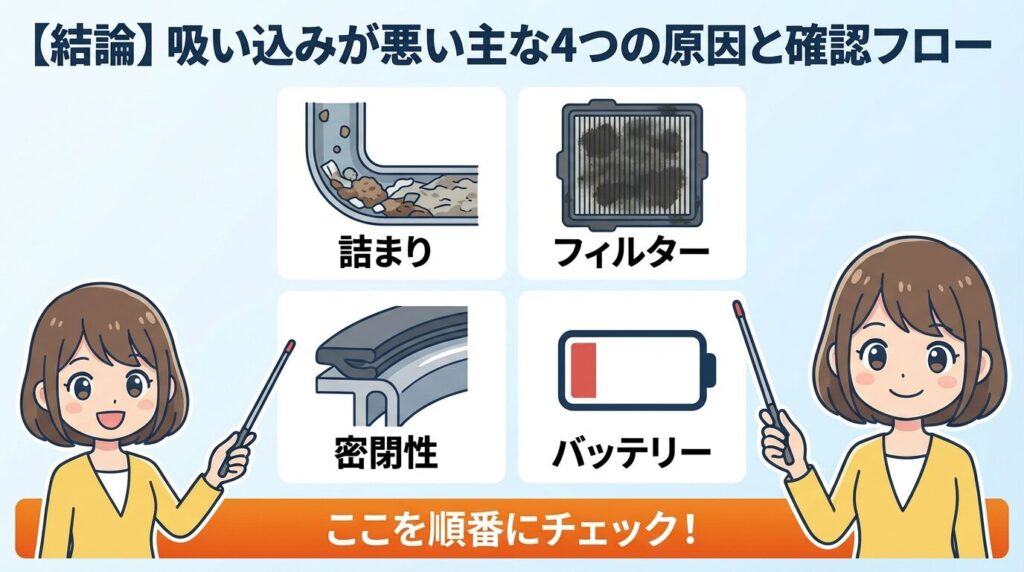 【結論】吸い込みが悪い主な4つの原因と確認フロー

詰まり

フィルター

密閉性

バッテリー

ここを順番にチェック！