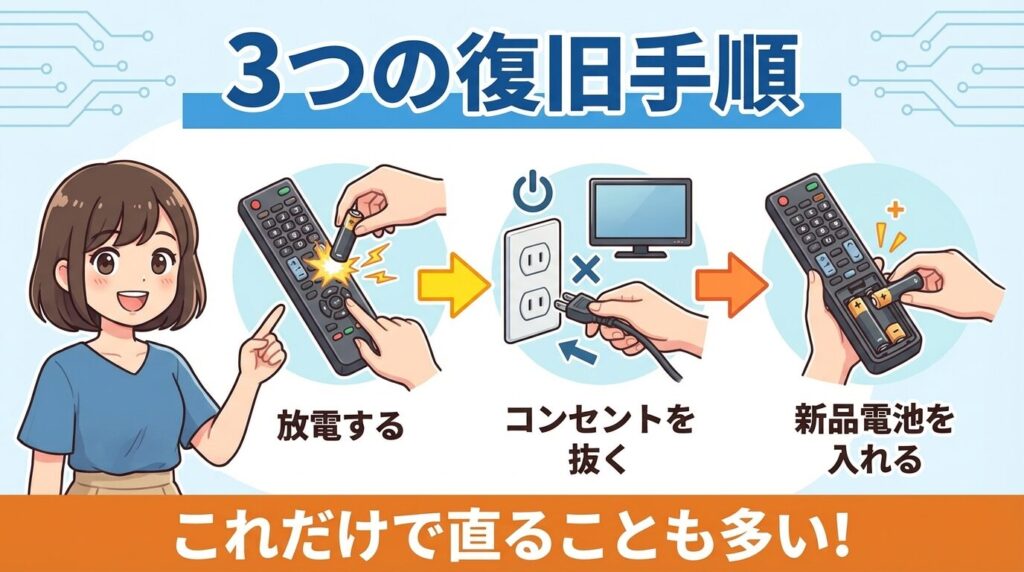 3つの復旧手順

放電する

コンセントを抜く

新品電池を入れる

これだけで直ることも多い!