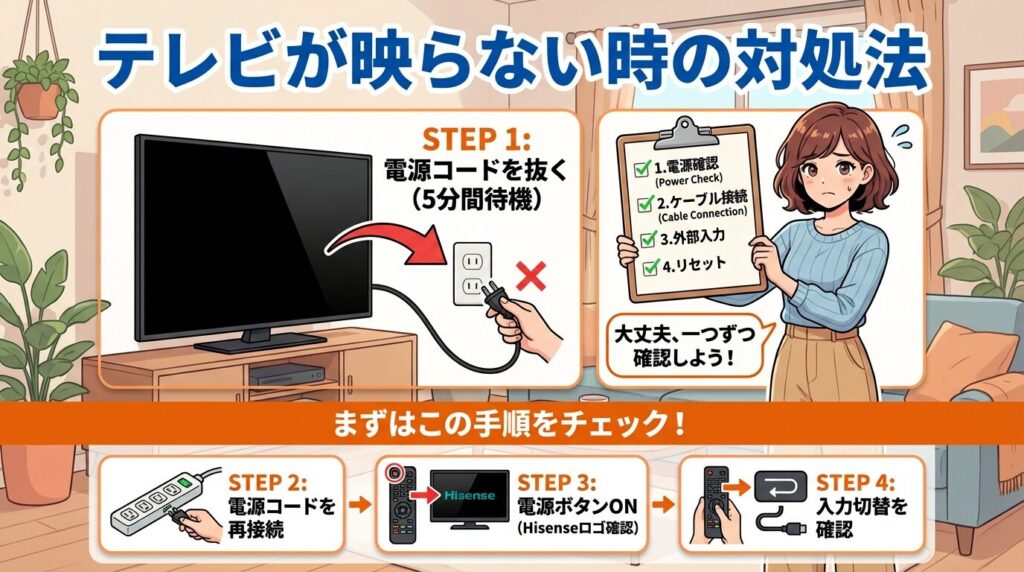 テレビが映らない時の対処法

STEP 1:
電源コードを抜く
（5分間待機）

1.電源確認
(Power Check)
2.ケーブル接続
(Cable Connection)
3.外部入力
4.リセット

大丈夫、一つずつ確認しよう！

まずはこの手順をチェック！

STEP 2:
電源コードを再接続

Hisense

STEP 3:
電源ボタンON
(Hisenseロゴ確認)

STEP 4:
入力切替を確認