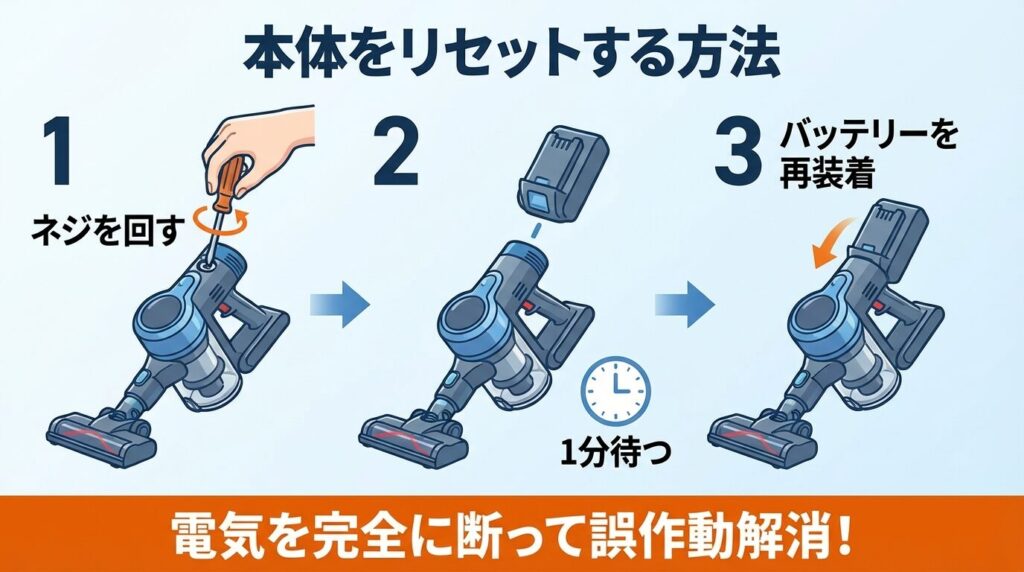 本体をリセットする方法

1
ネジを回す

2
1分待つ

3
バッテリーを再装着

電気を完全に断って誤作動解消！