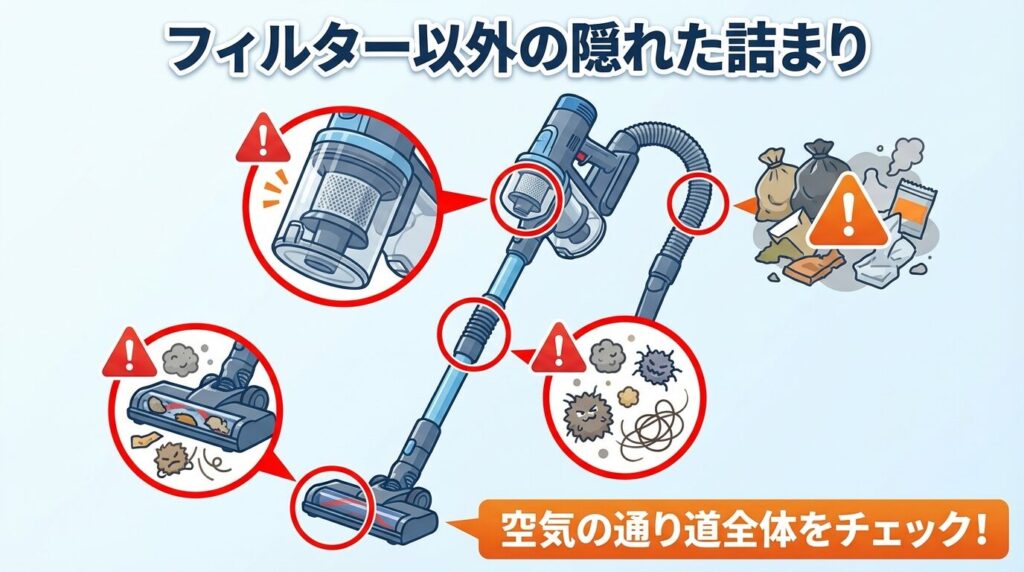 フィルター以外の隠れた詰まり

空気の通り道全体をチェック!