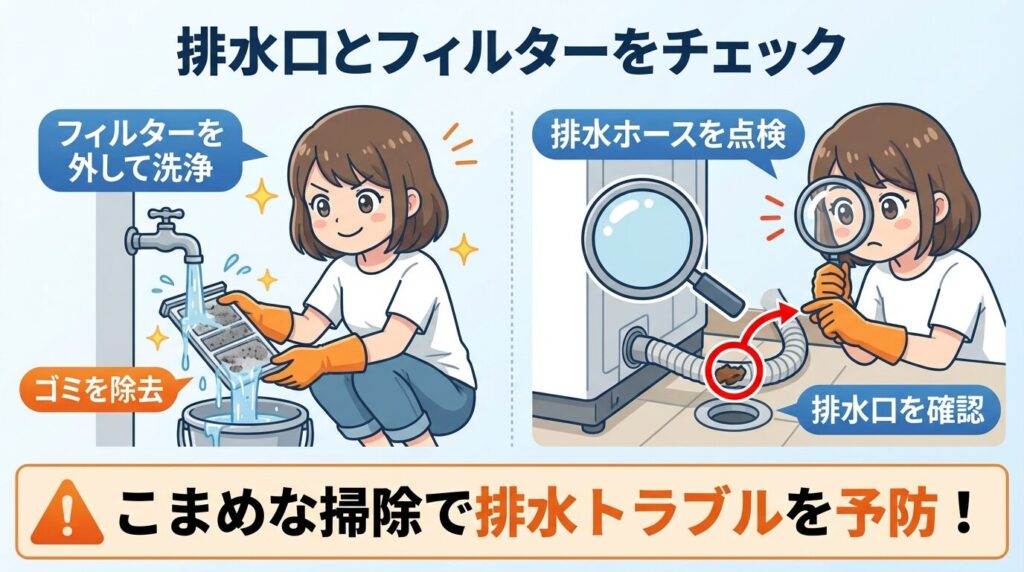 排水口とフィルターをチェック

フィルターを外して洗浄

ゴミを除去

排水ホースを点検

排水口を確認

こまめな掃除で排水トラブルを予防！