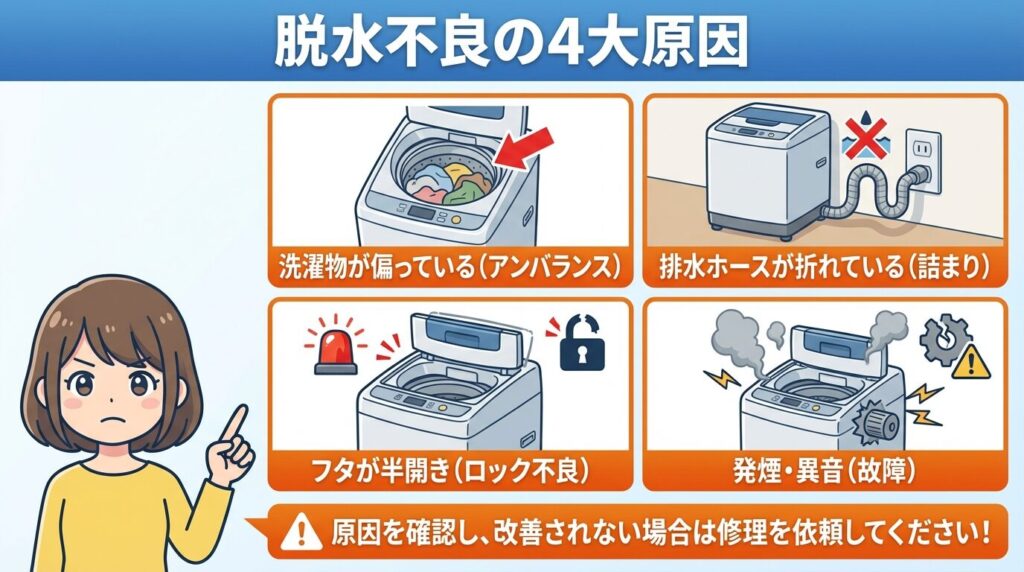 脱水不良の4大原因

洗濯物が偏っている(アンバランス)

排水ホースが折れている(詰まり)

フタが半開き(ロック不良)

発煙・異音(故障)

原因を確認し、改善されない場合は修理を依頼してください!