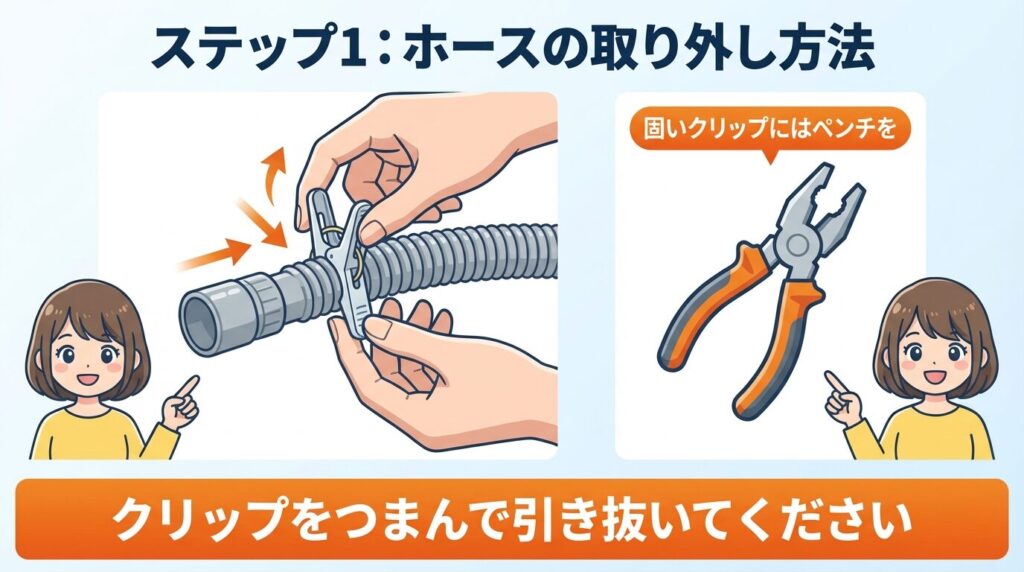 ステップ1：ホースの取り外し方法

固いクリップにはペンチを

クリップをつまんで引き抜いてください