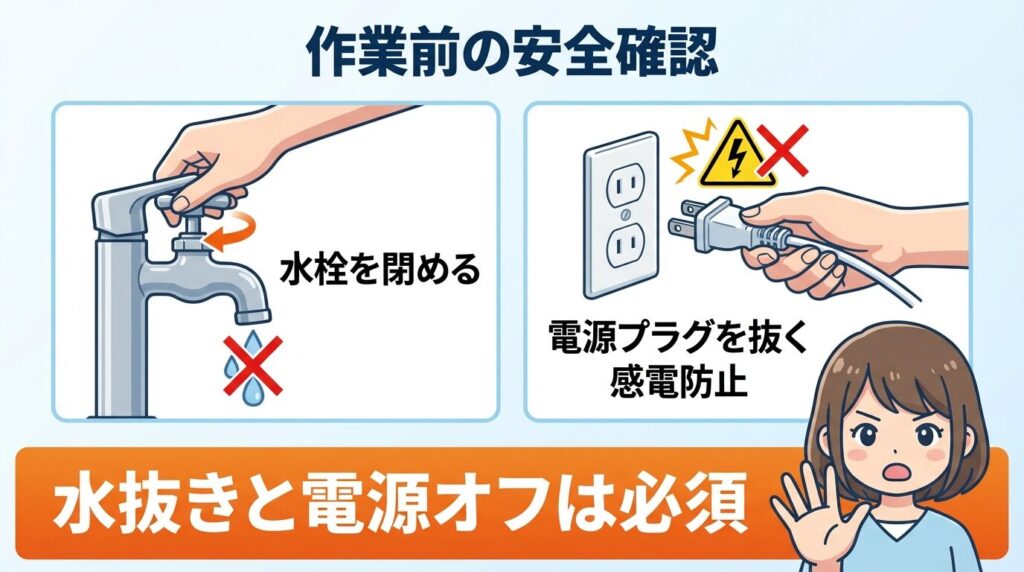 作業前の安全確認

水栓を閉める

電源プラグを抜く
感電防止

水抜きと電源オフは必須