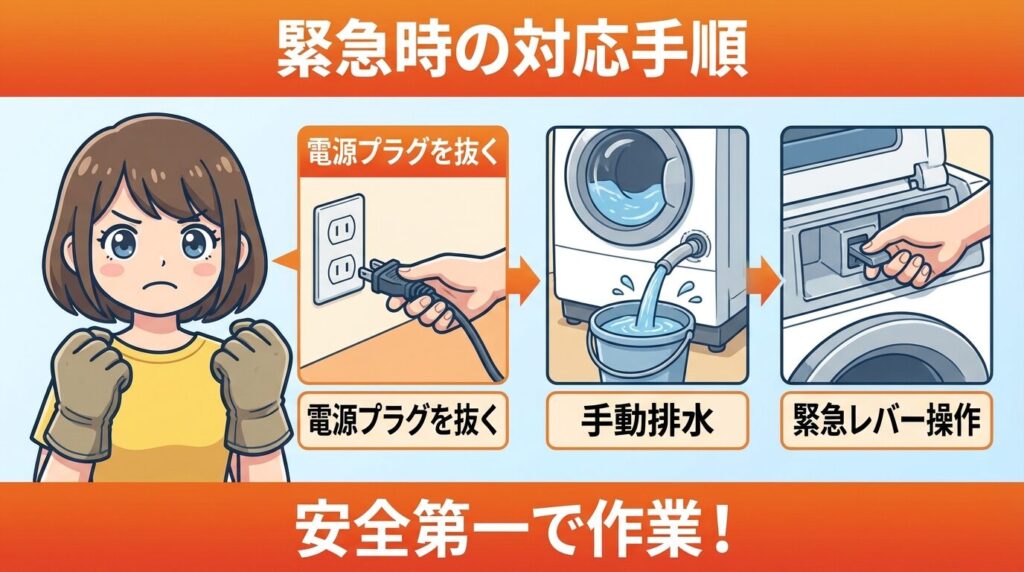 緊急時の対応手順

電源プラグを抜く

電源プラグを抜く

手動排水

緊急レバー操作

安全第一で作業！