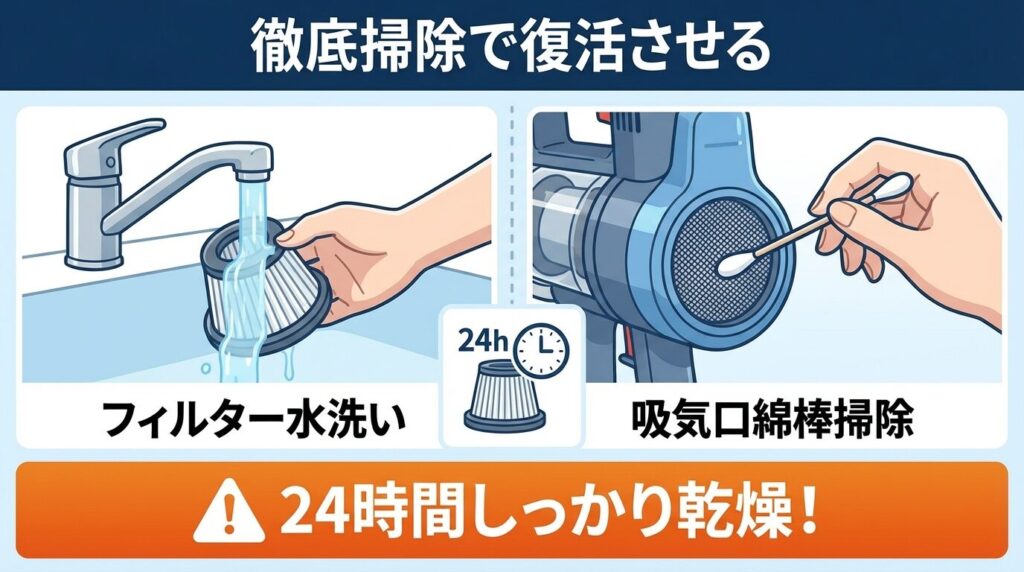 徹底掃除で復活させる

フィルター水洗い

24h

吸気口綿棒掃除

24時間しっかり乾燥！