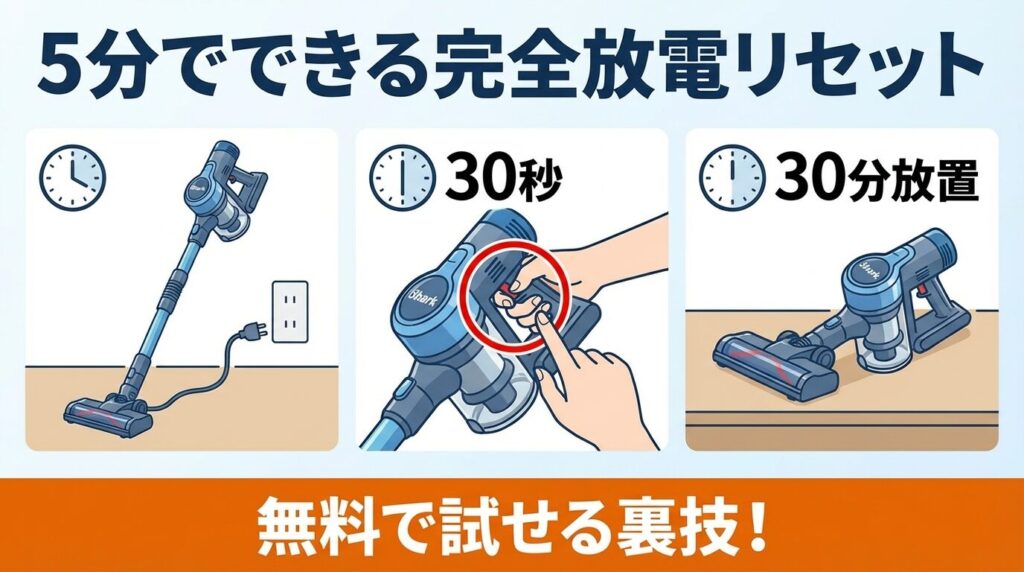 5分でできる完全放電リセット

Shark

30秒

Shark

30分放置

Shark

無料で試せる裏技！