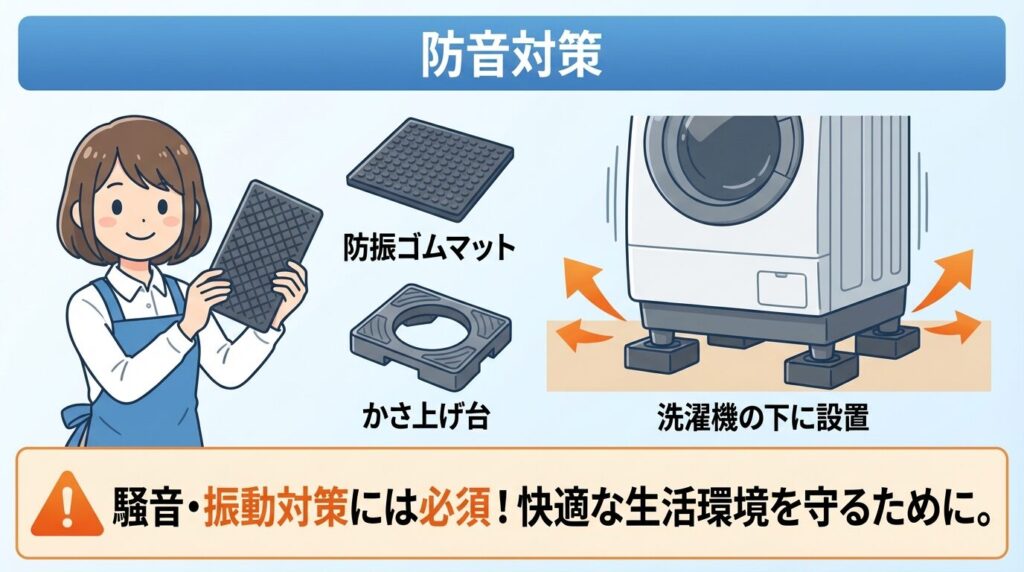 防音対策

防振ゴムマット

かさ上げ台

洗濯機の下に設置

騒音・振動対策には必須！快適な生活環境を守るために。