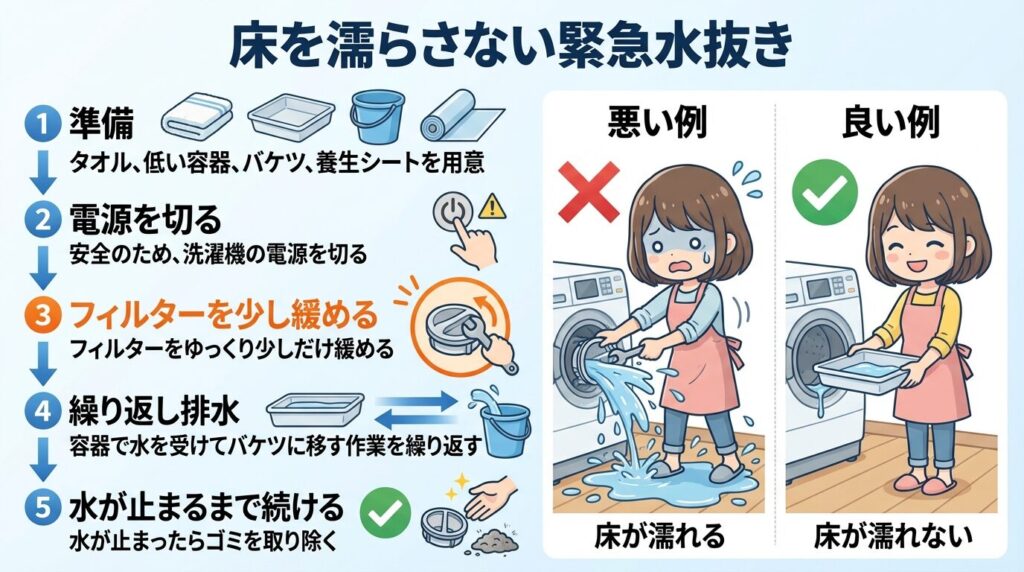 床を濡らさない緊急水抜き

1 準備
タオル、低い容器、バケツ、養生シートを用意

2 電源を切る
安全のため、洗濯機の電源を切る

3 フィルターを少し緩める
フィルターをゆっくり少しだけ緩める

4 繰り返し排水
容器で水を受けてバケツに移す作業を繰り返す

5 水が止まるまで続ける
水が止まったらゴミを取り除く

悪い例
床が濡れる

良い例
床が濡れない