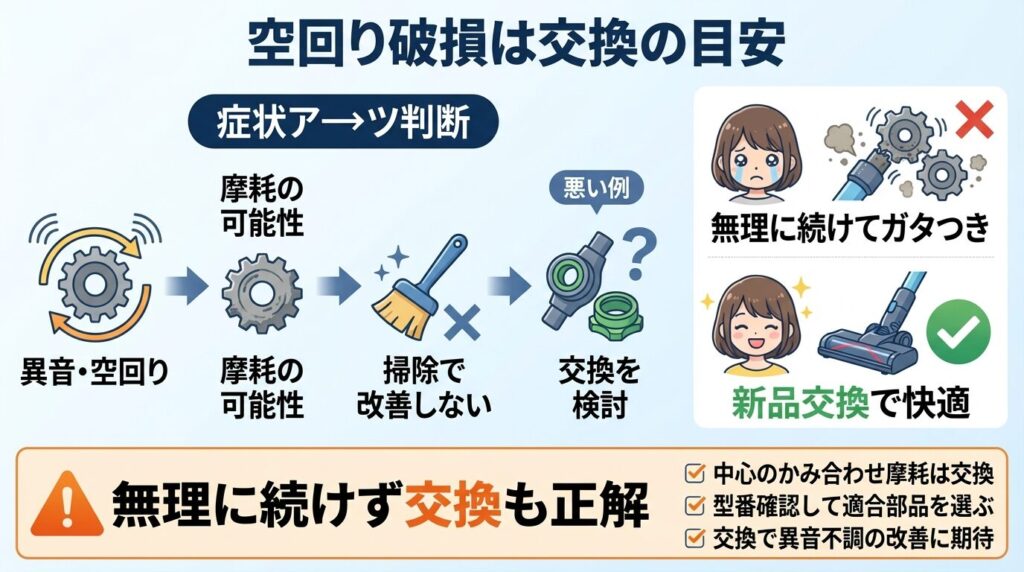 空回り破損は交換の目安

症状ア→ツ判断

摩耗の可能性

悪い例

異音・空回り

摩耗の可能性

掃除で改善しない

交換を検討

無理に続けてガタつき

新品交換で快適

無理に続けず交換も正解

中心のかみ合わせ摩耗は交換
型番確認して適合部品を選ぶ
交換で異音不調の改善に期待