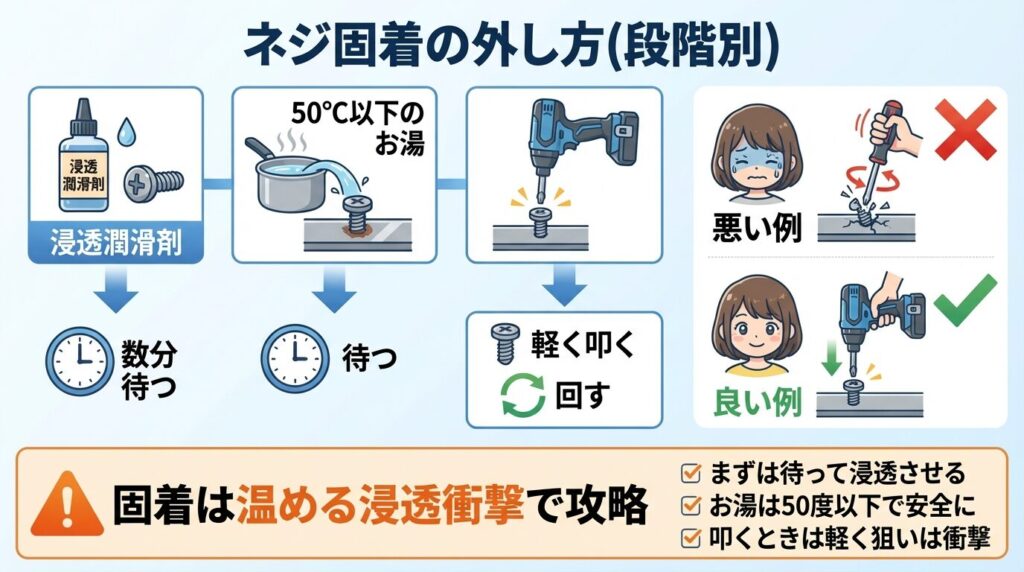 ネジ固着の外し方(段階別)

浸透潤滑剤

浸透潤滑剤

数分待つ

50°C以下のお湯

待つ

軽く叩く

回す

悪い例

良い例

固着は温める浸透衝撃で攻略

まずは待って浸透させる

お湯は50度以下で安全に

叩くときは軽く狙いは衝撃