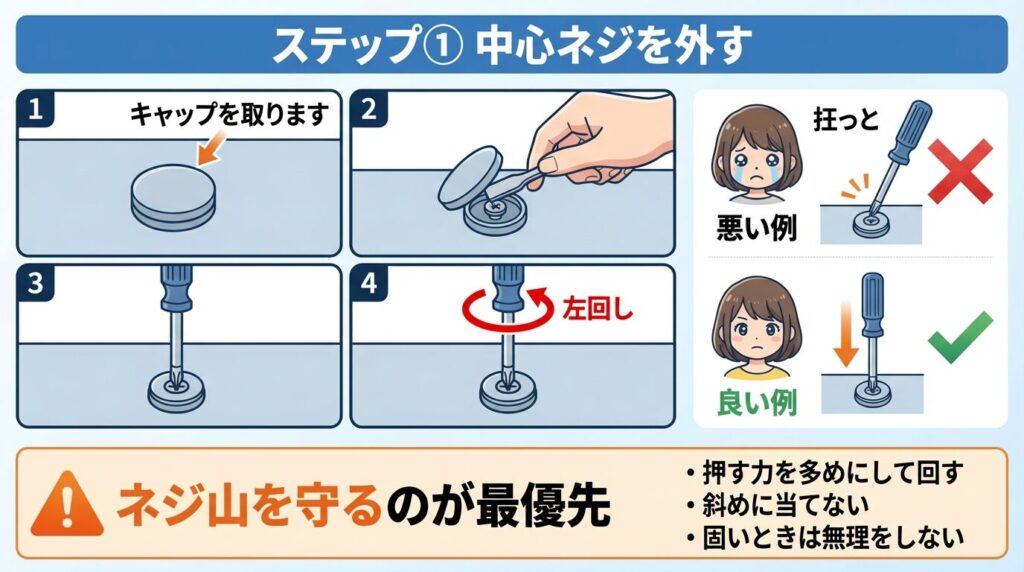 ステップ① 中心ネジを外す

1
キャップを取ります

2

3

4
左回し

狂っと
悪い例

良い例

ネジ山を守るのが最優先

• 押す力を多めにして回す
• 斜めに当てない
• 固いときは無理をしない