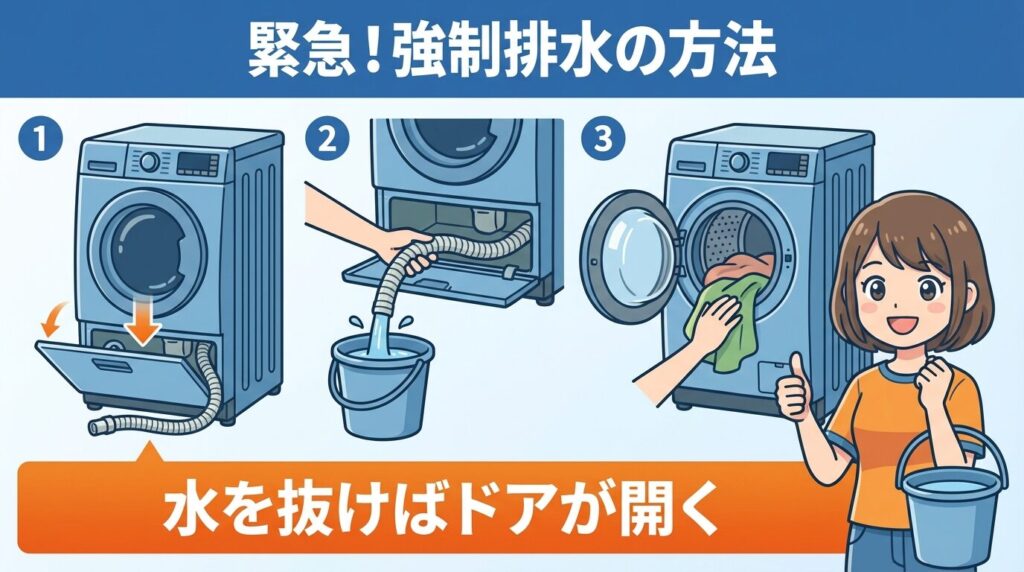 緊急！強制排水の方法

1

2

3

水を抜けばドアが開く